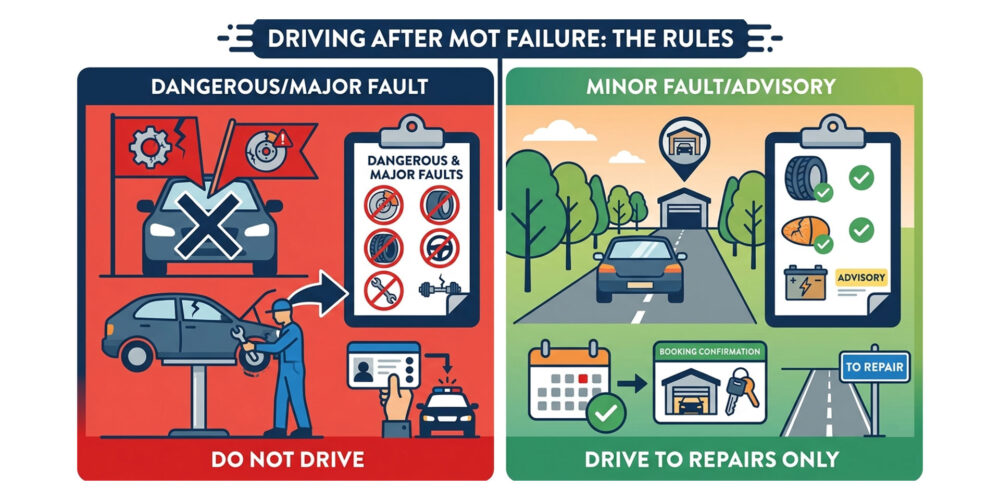 DRIVING AFTER MOT FAILURE: THE RULES

DANGEROUS/MAJOR FAULT

DANGEROUS & MAJOR FAULTS

DO NOT DRIVE

MINOR FAULT/ADVISORY

ADVISORY

BOOKING CONFIRMATION

TO REPAIR

DRIVE TO REPAIRS ONLY